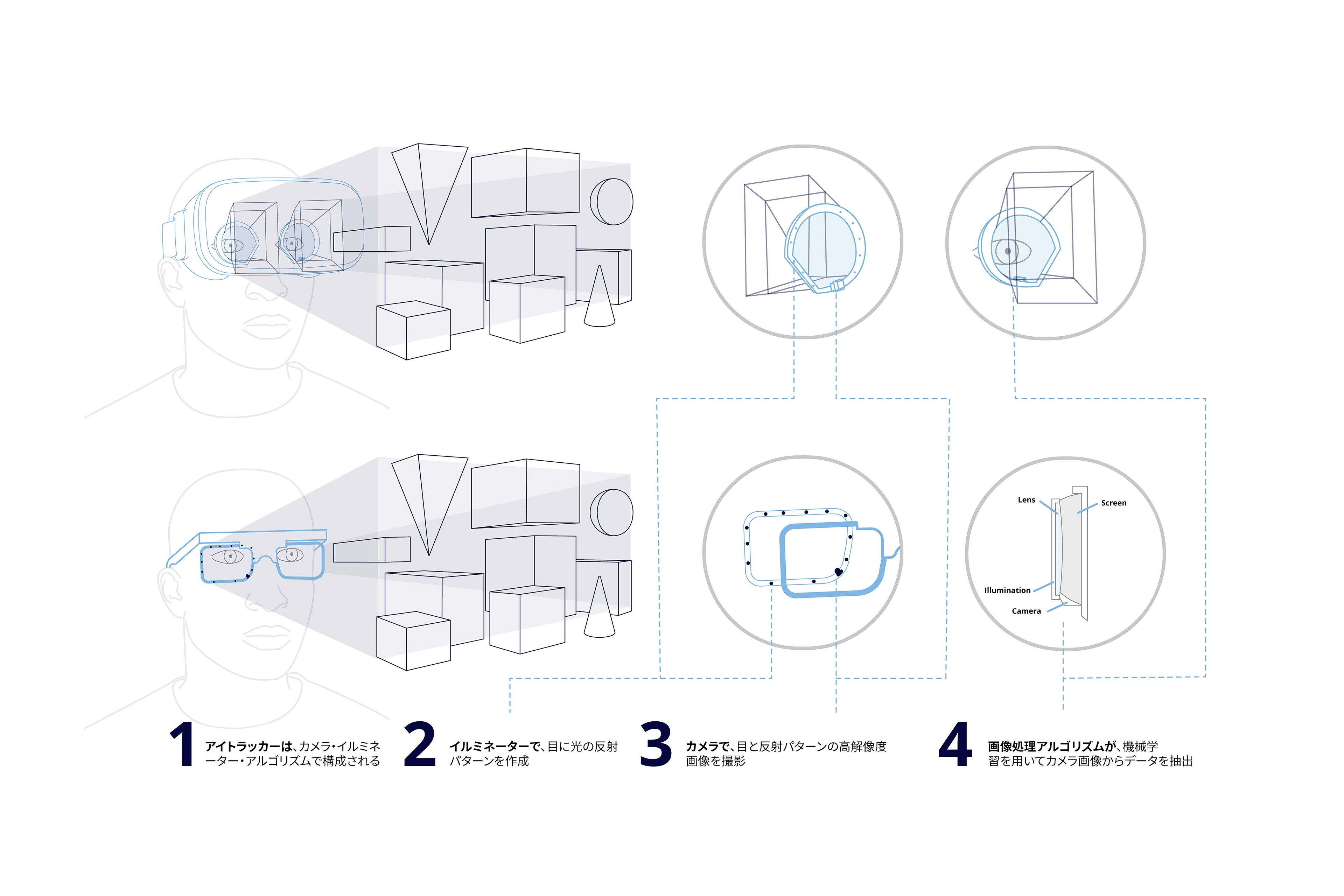 Lens

Screen

Illumination

Camera

1 アイトラッカーは、カメラ・イルミネーター・アルゴリズムで構成される

2 イルミネーターで、目に光の反射パターンを作成

3 カメラで、目と反射パターンの高解像度画像を撮影

4 画像処理アルゴリズムが、機械学習を用いてカメラ画像からデータを抽出