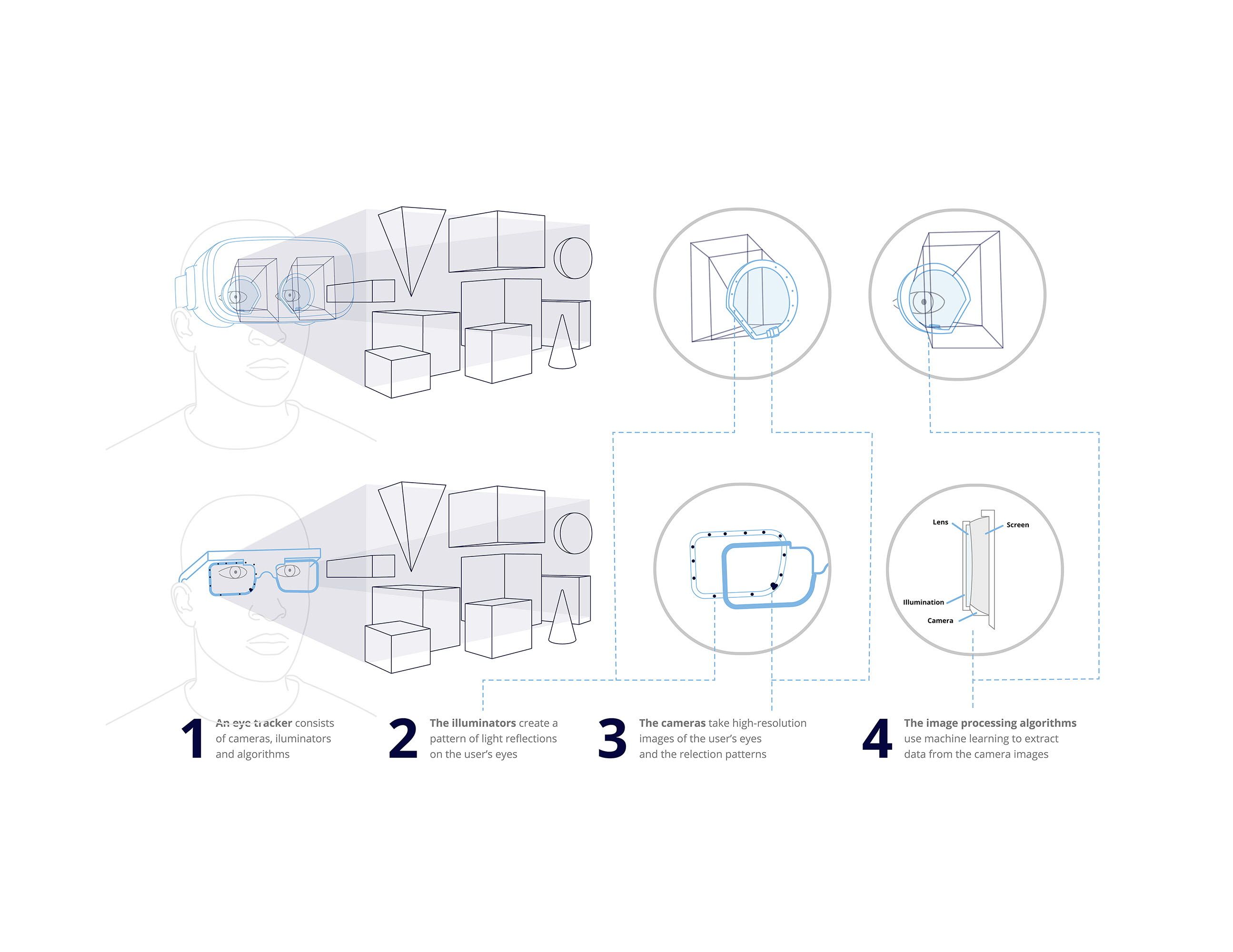 Lens

Screen

Illumination

Camera

1 An eye tracker consists of cameras, iluminators and algorithms

2 The illuminators create a pattern of light reflections on the user's eyes

3 The cameras take high-resolution images of the user's eyes and the relection patterns

4 The image processing algorithms use machine learning to extract data from the camera images